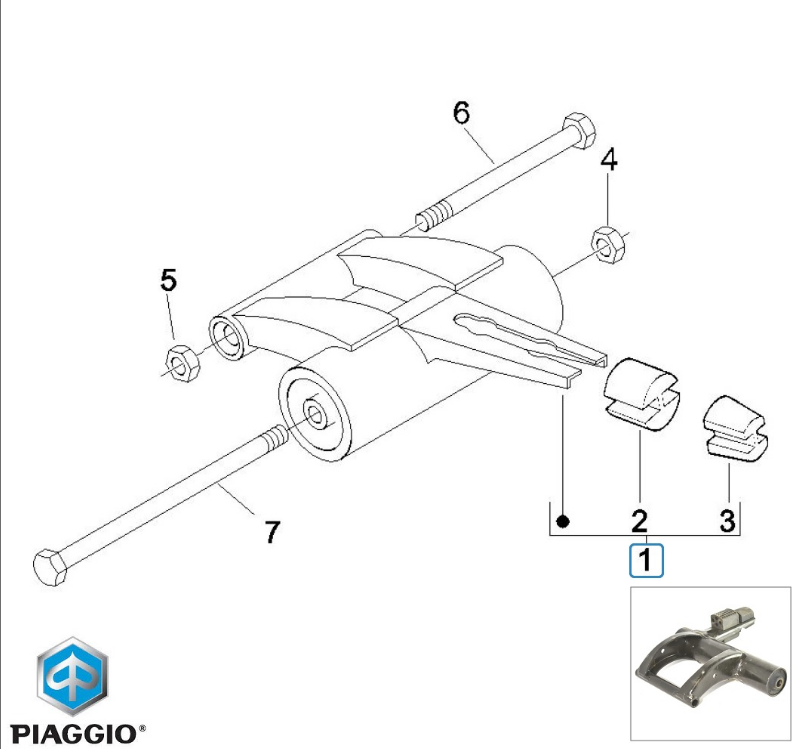 6
4
5
7
2
3
1
PIAGGIO®