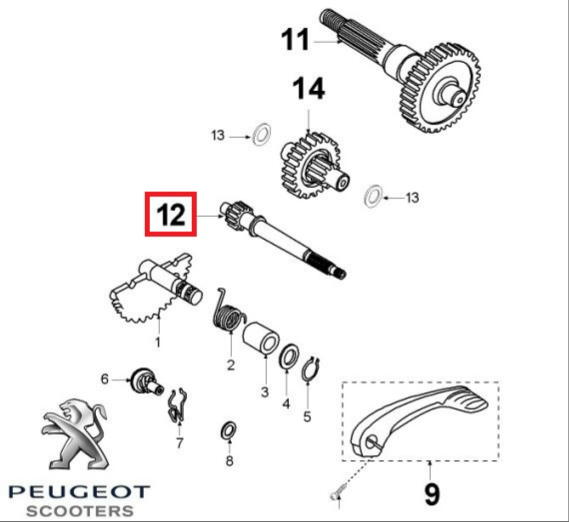 11
14
13
13
12
1
2
3
4
5
6
7
8
9
PEUGEOT
SCOOTERS