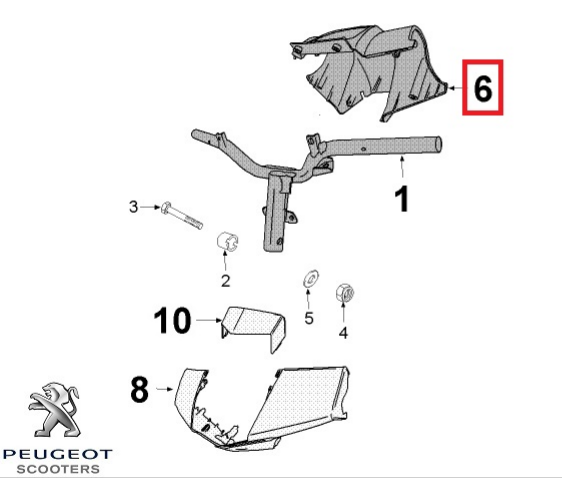 6

1

3

2

5

4

10

8

PEUGEOT
SCOOTERS